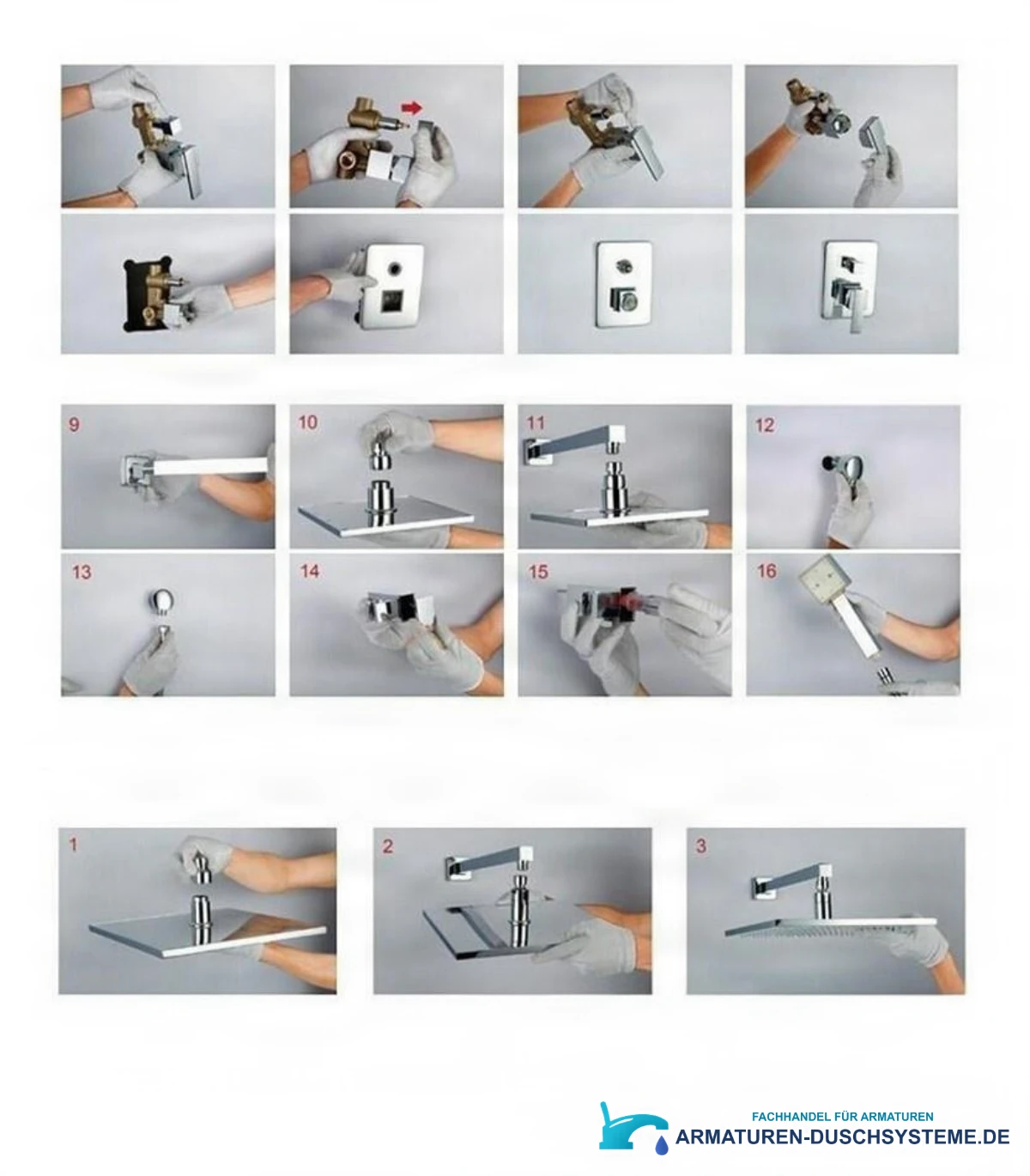 9

10

11

12

13

14

15

16

1

2

3

FACHHANDEL FÜR ARMATUREN
ARMATUREN-DUSCHSYSTEME.DE