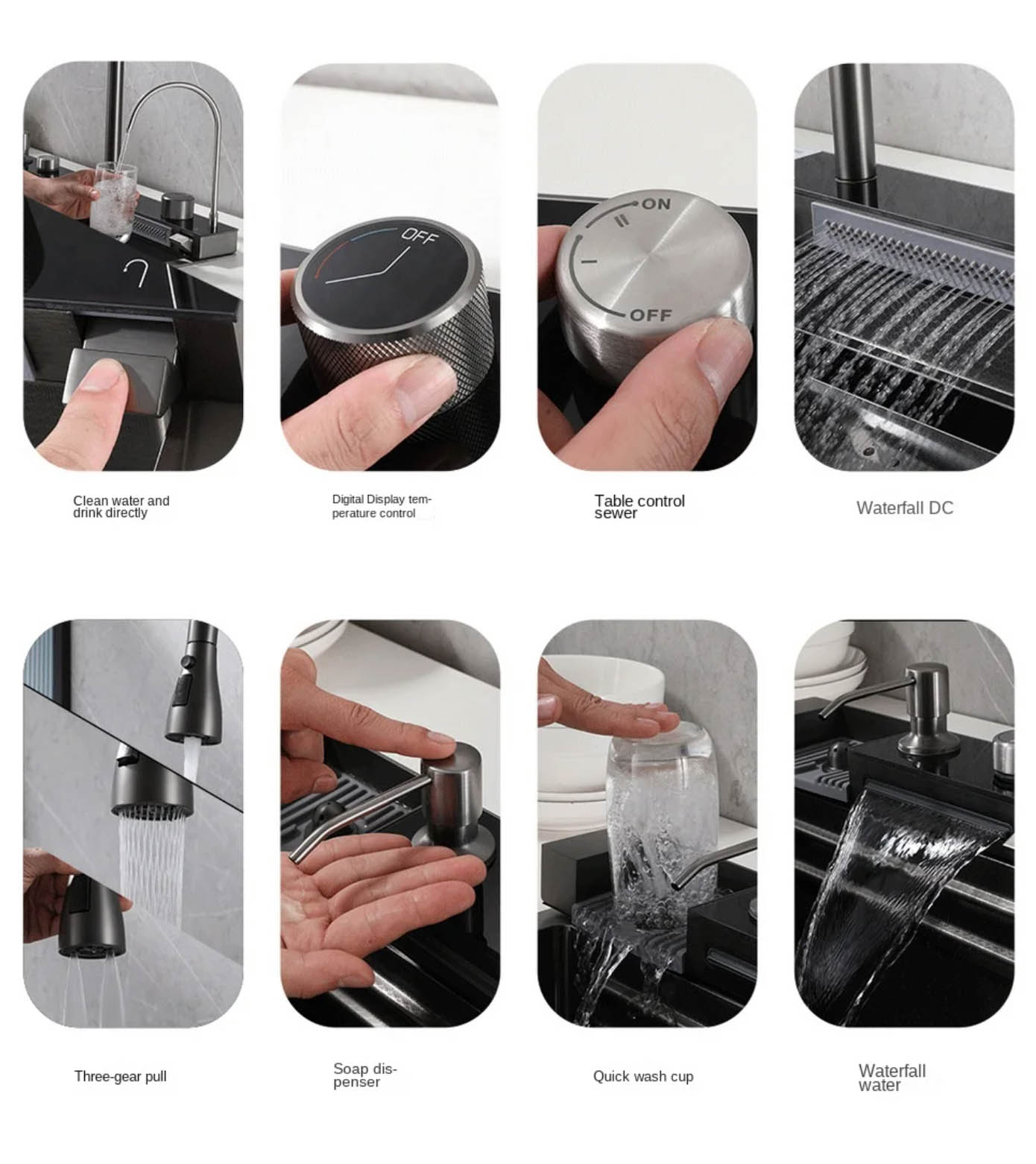 OFF

ON

II

I

OFF

Clean water and drink directly

Digital Display temperature control

Table control sewer

Waterfall DC

Three-gear pull

Soap dispenser

Quick wash cup

Waterfall water